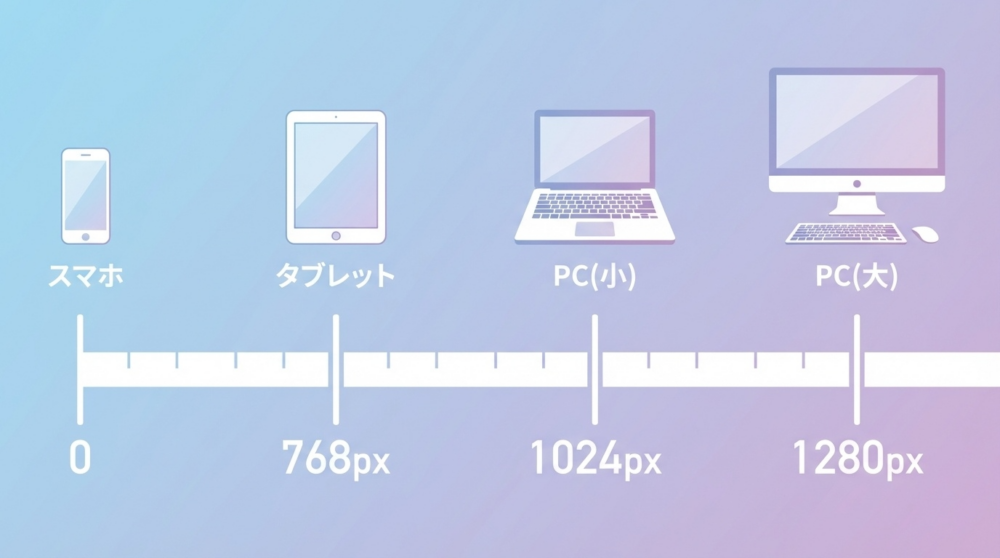 スマホ

タブレット

PC(小)

PC(大)

0

768px

1024px

1280px